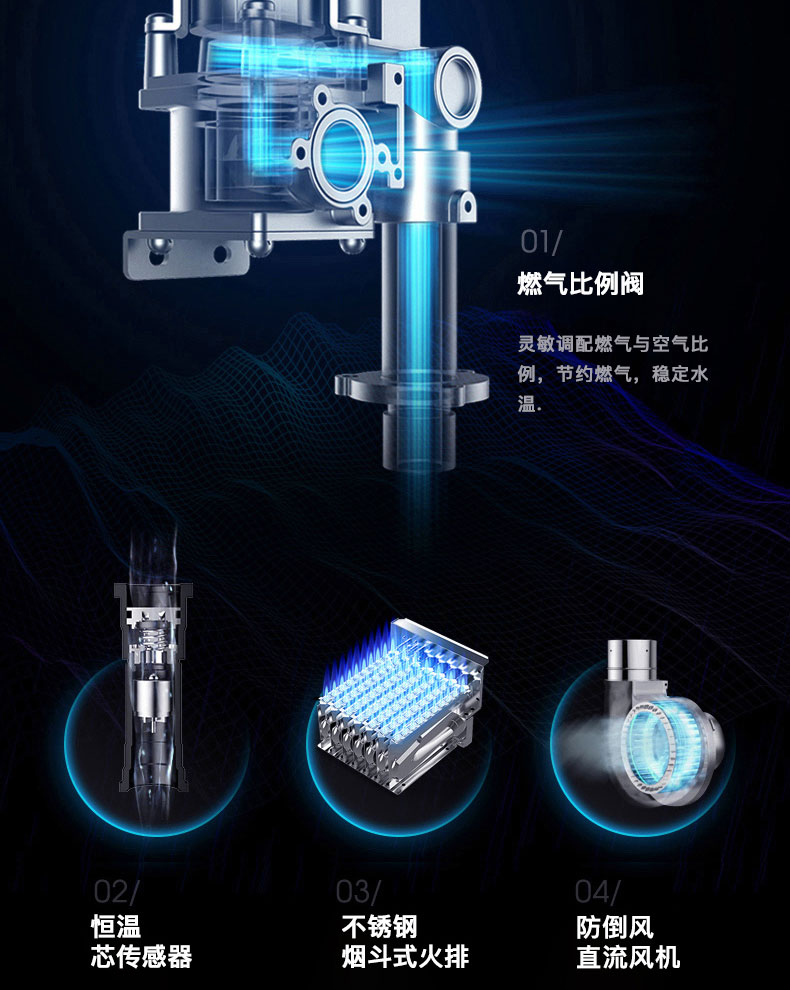 01/
燃气比例阀

灵敏调配燃气与空气比例，节约燃气，稳定水温.

02/
恒温
芯传感器

03/
不锈钢
烟斗式火排

04/
防倒风
直流风机